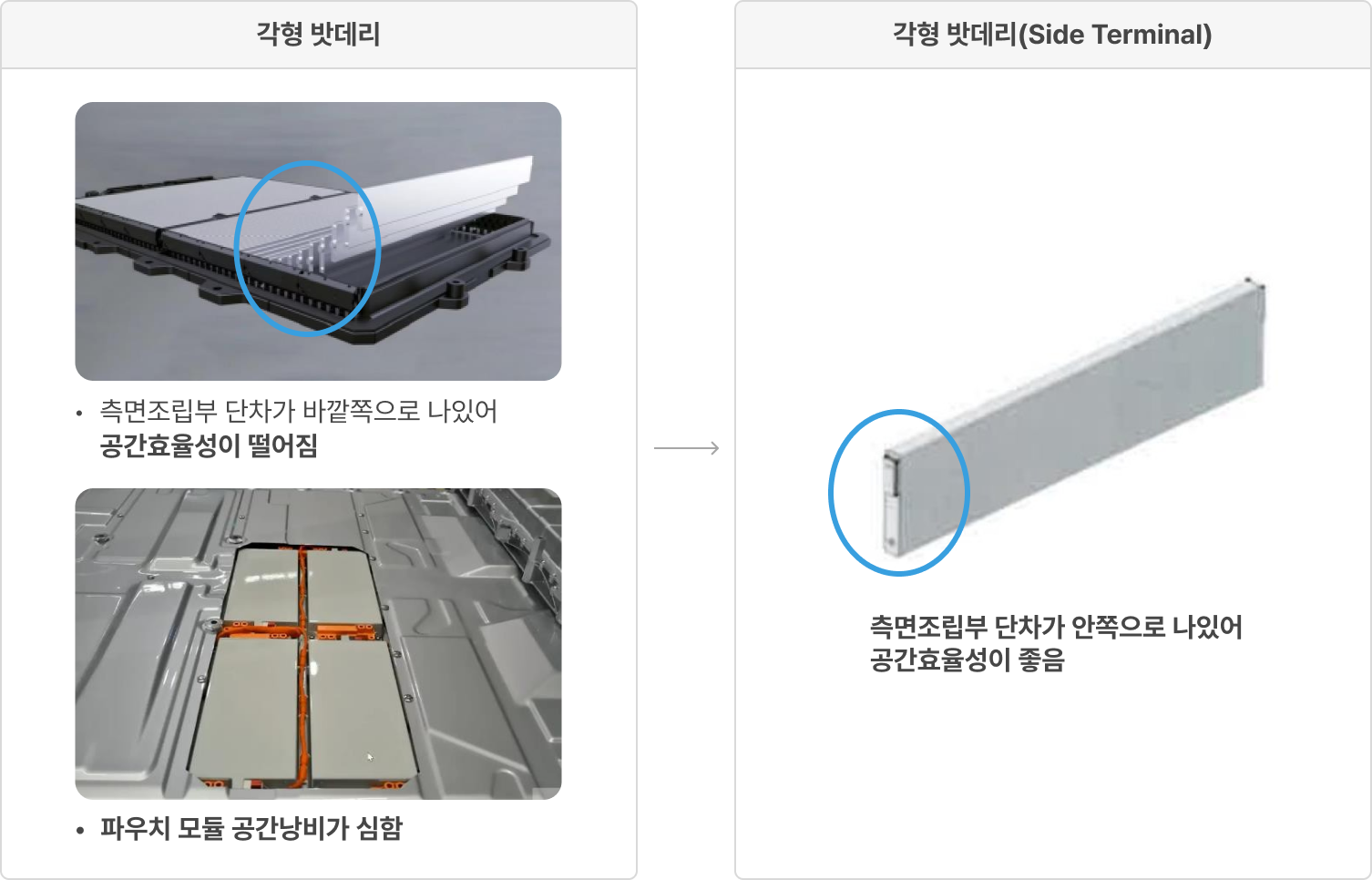 각형 밧데리

• 측면조립부 단차가 바깥쪽으로 나있어 공간효율성이 떨어짐

• 파우치 모듈 공간낭비가 심함

각형 밧데리(Side Terminal)

측면조립부 단차가 안쪽으로 나있어 공간효율성이 좋음